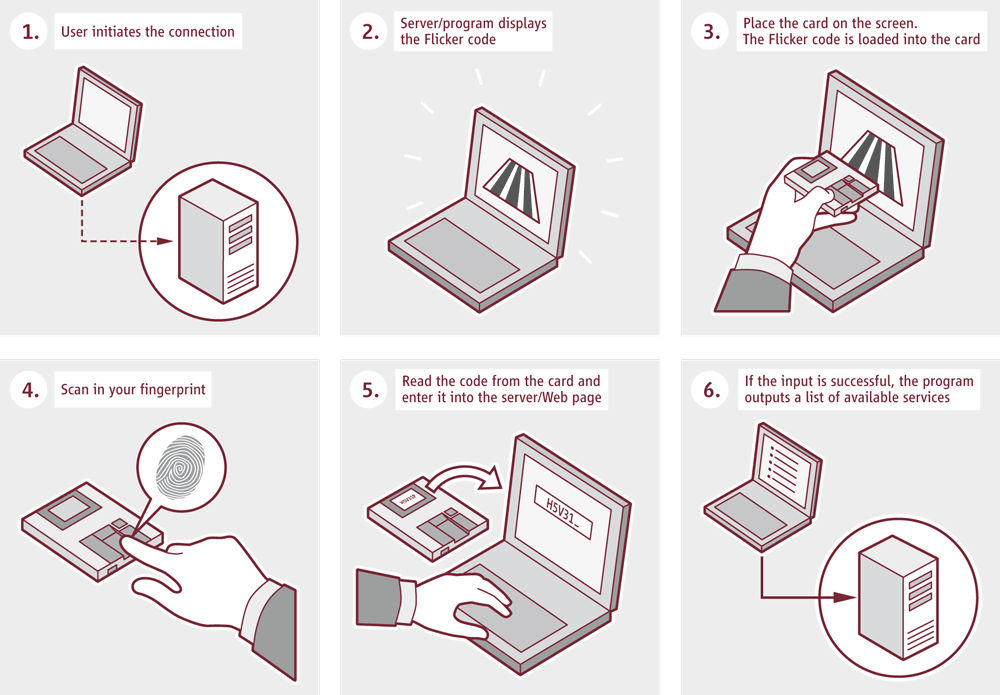 1. User initiates the connection

2. Server/program displays the Flicker code

3. Place the card on the screen. The Flicker code is loaded into the card

4. Scan in your fingerprint

5. Read the code from the card and enter it into the server/Web page

HSV31

HSV31_

6. If the input is successful, the program outputs a list of available services